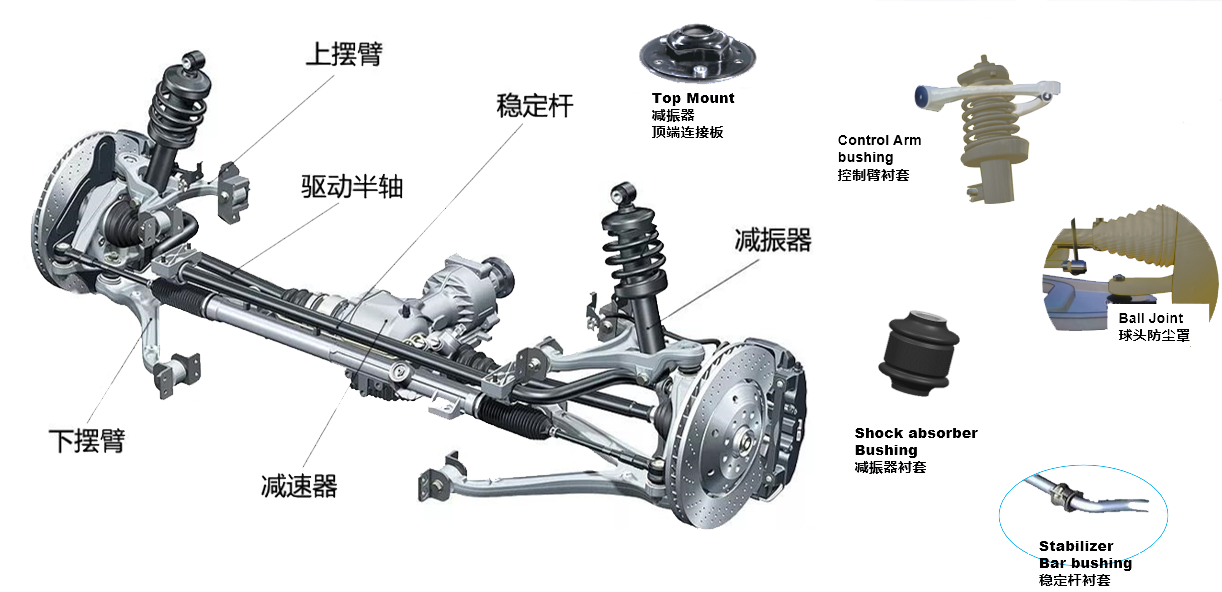 上摆臂

稳定杆

驱动半轴

减振器

下摆臂

减速器

Top Mount
减振器
顶端连接板

Control Arm bushing
控制臂衬套

Ball Joint
球头防尘罩

Shock absorber Bushing
减振器衬套

Stabilizer Bar bushing
稳定杆衬套